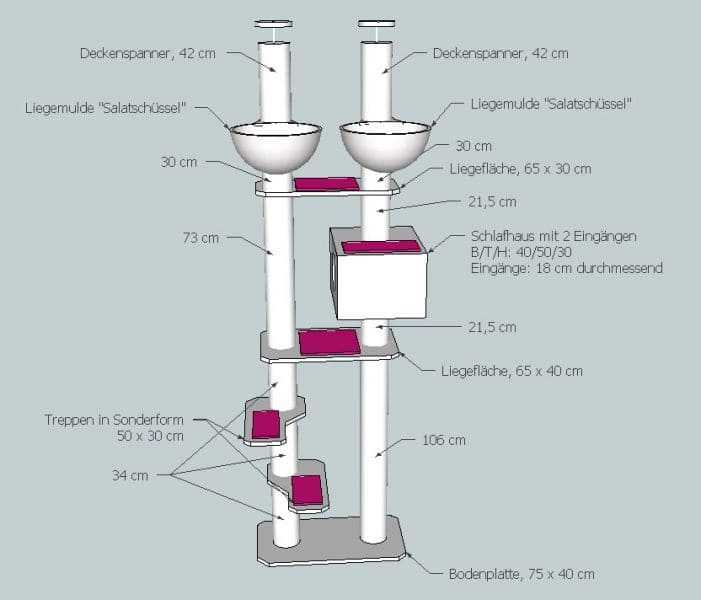 Deckenspanner, 42 cm

Deckenspanner, 42 cm

Liegemulde "Salatschüssel"

Liegemulde "Salatschüssel"

30 cm

30 cm

Liegefläche, 65 x 30 cm

21,5 cm

73 cm

Schlafhaus mit 2 Eingängen
B/T/H: 40/50/30
Eingänge: 18 cm durchmessend

21,5 cm

Liegefläche, 65 x 40 cm

Treppen in Sonderform
50 x 30 cm

106 cm

34 cm

Bodenplatte, 75 x 40 cm